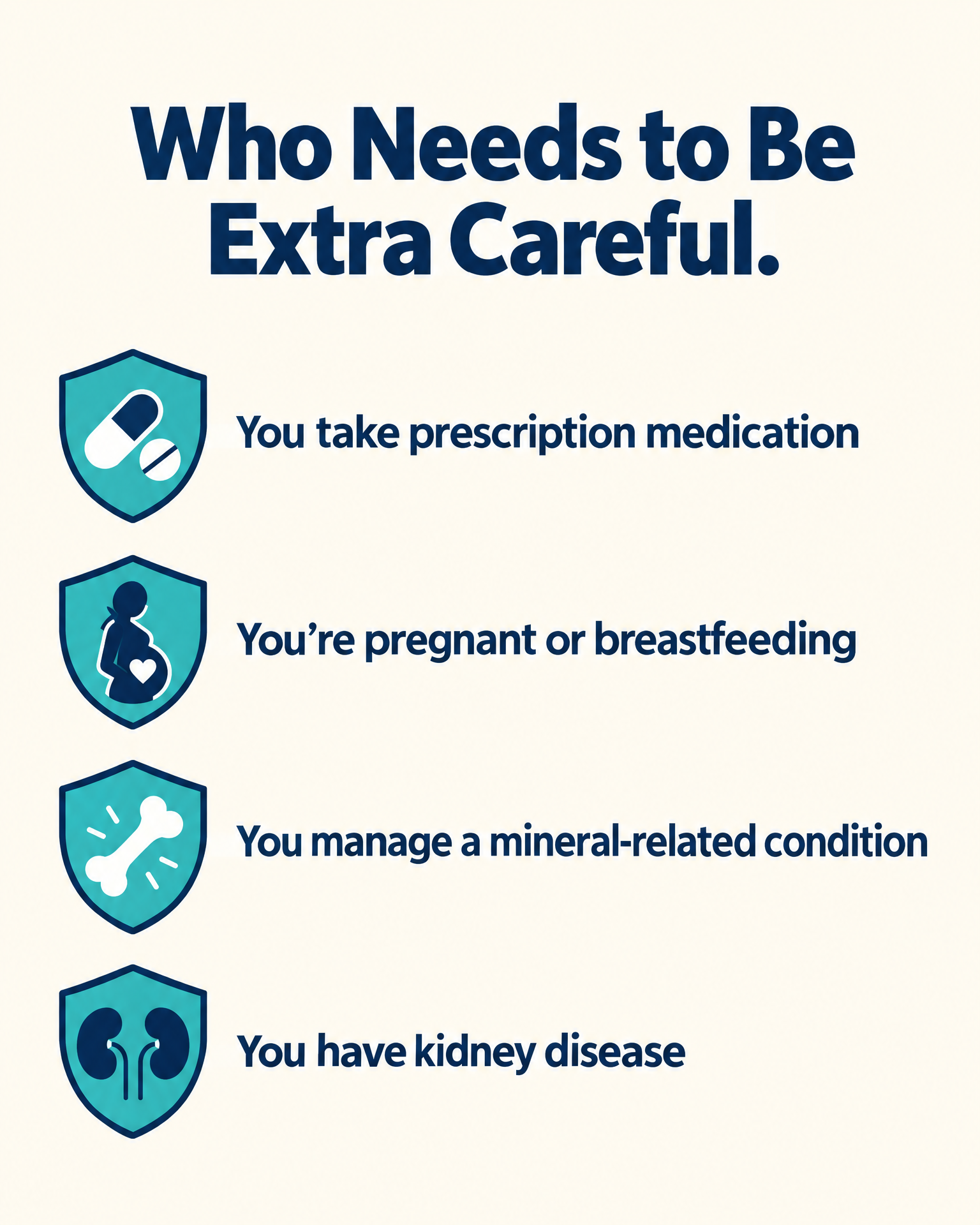 Who Needs to Be Extra Careful.

You take prescription medication

You're pregnant or breastfeeding

You manage a mineral-related condition

You have kidney disease